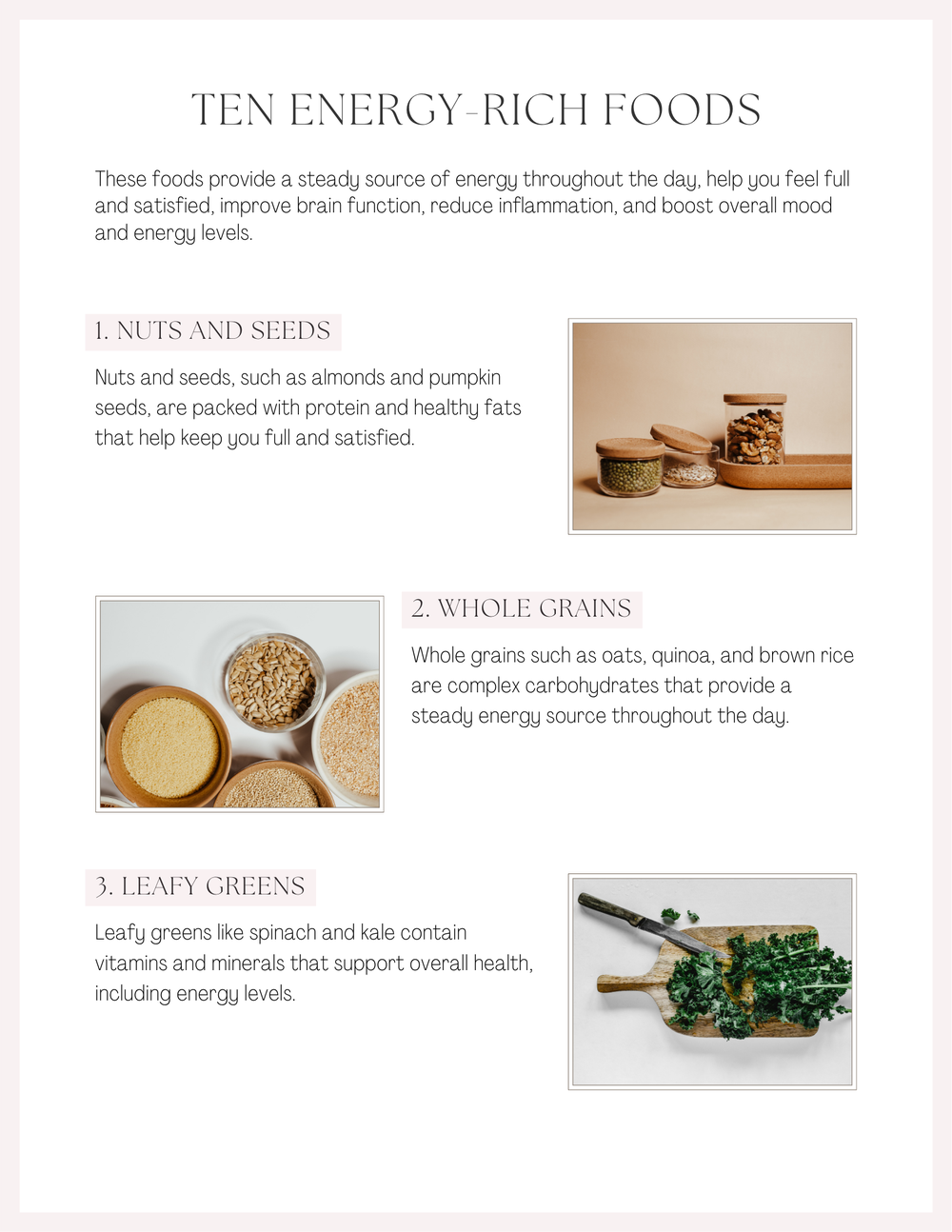 TEN ENERGY-RICH FOODS

These foods provide a steady source of energy throughout the day, help you feel full and satisfied, improve brain function, reduce inflammation, and boost overall mood and energy levels.

1. NUTS AND SEEDS

Nuts and seeds, such as almonds and pumpkin seeds, are packed with protein and healthy fats that help keep you full and satisfied.

2. WHOLE GRAINS

Whole grains such as oats, quinoa, and brown rice are complex carbohydrates that provide a steady energy source throughout the day.

3. LEAFY GREENS

Leafy greens like spinach and kale contain vitamins and minerals that support overall health, including energy levels.