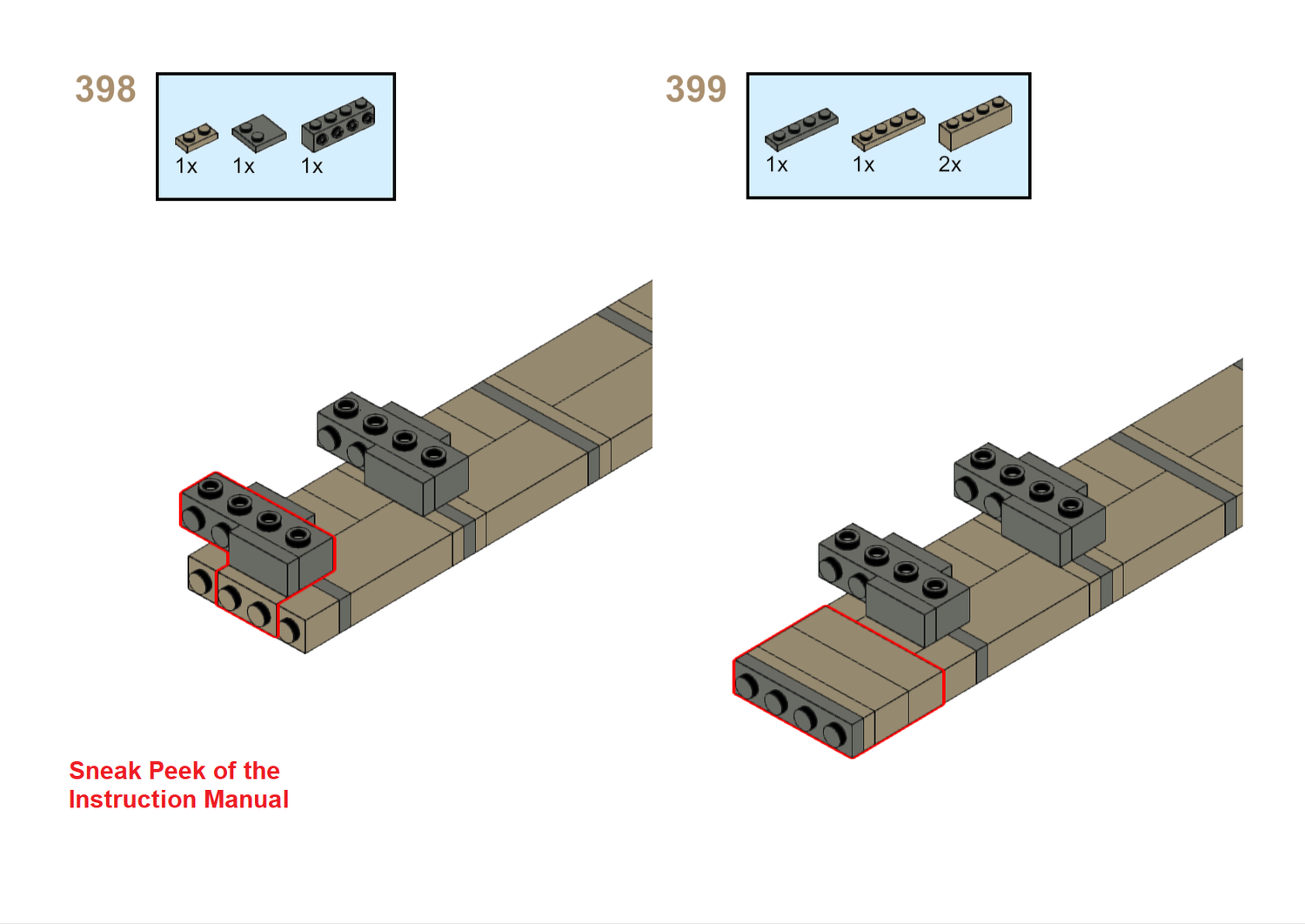 398

1x 1x 1x

399

1x 1x 2x

Sneak Peek of the
Instruction Manual