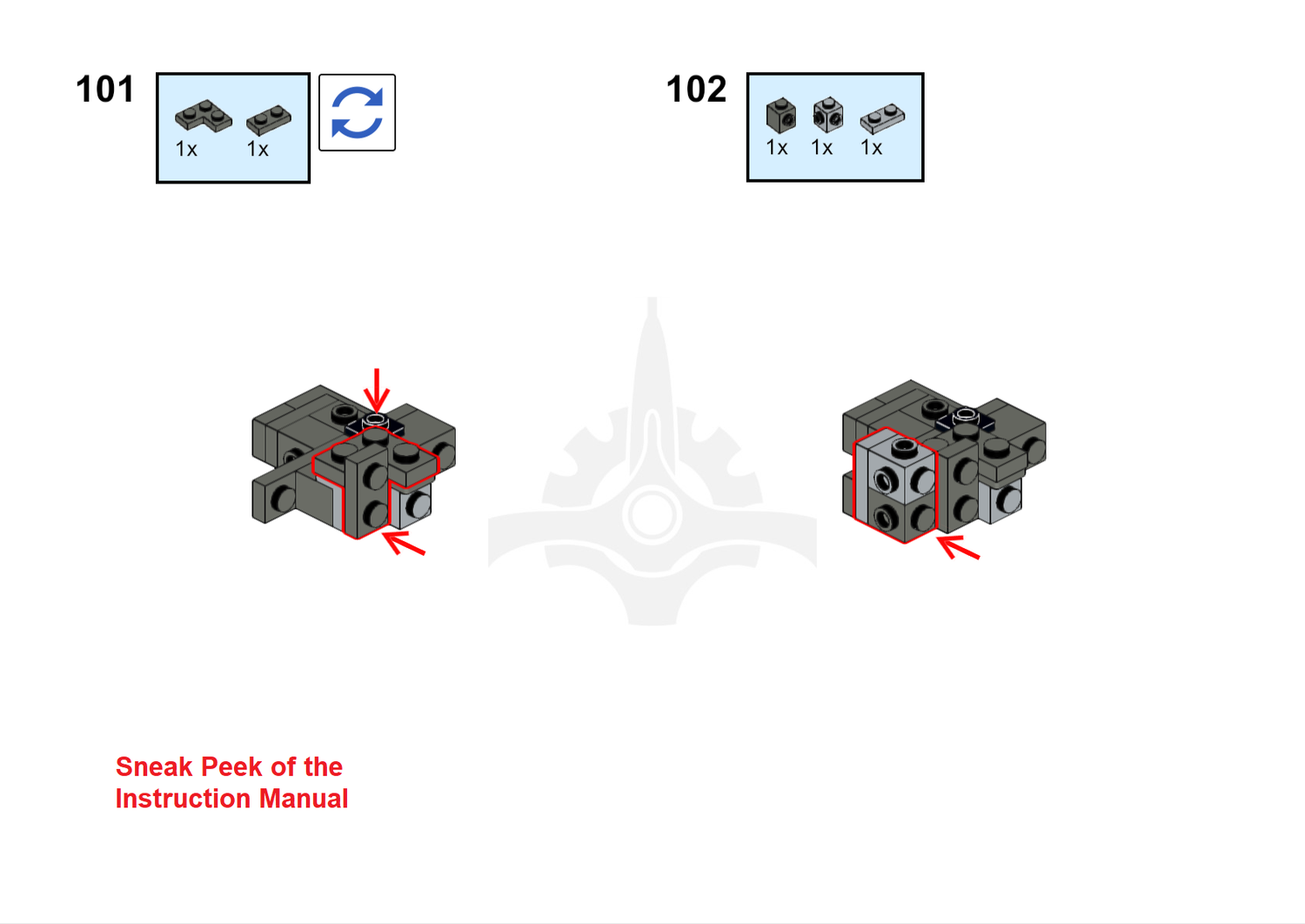 101

1x 1x

102

1x 1x 1x

Sneak Peek of the
Instruction Manual