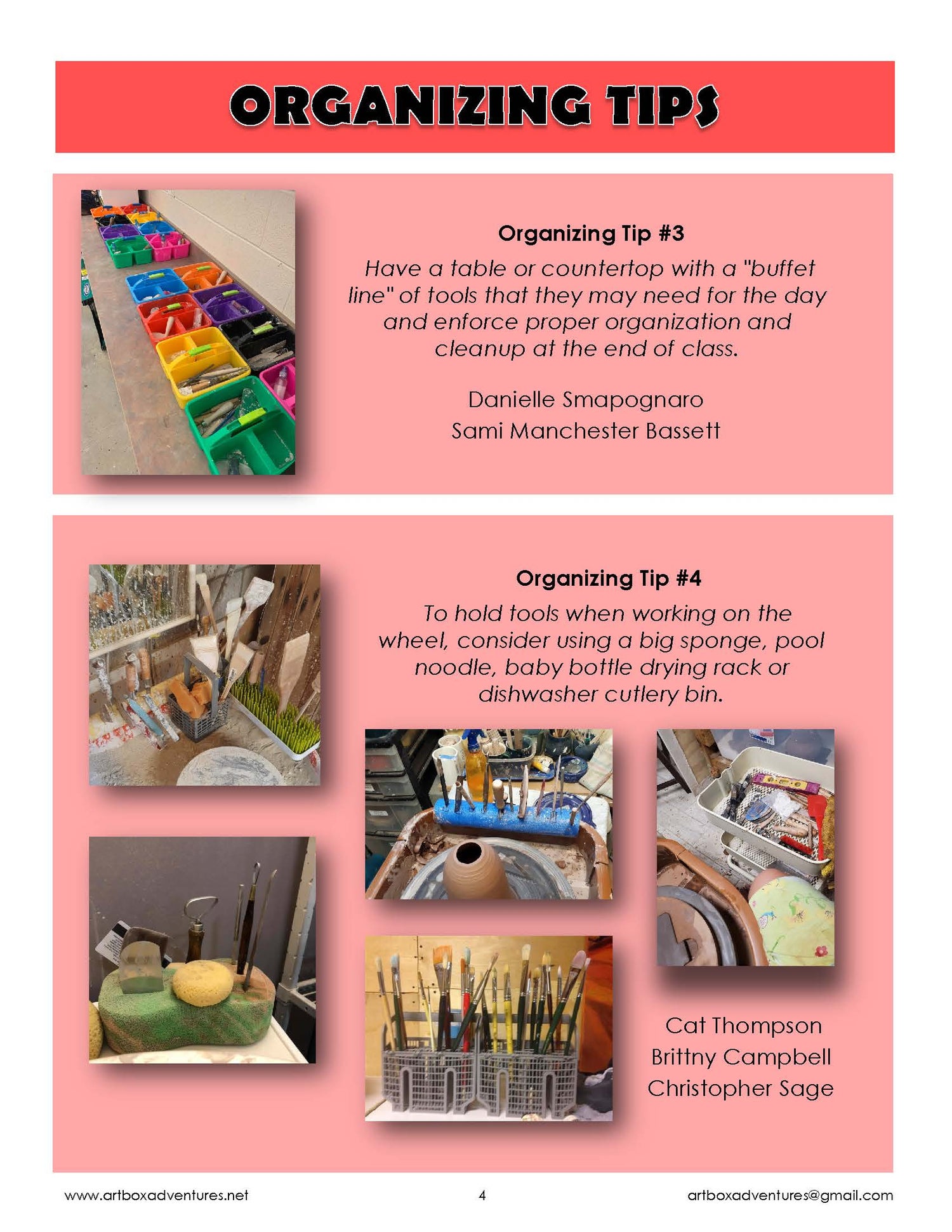 ORGANIZING TIPS

Organizing Tip #3

Have a table or countertop with a "buffet line" of tools that they may need for the day and enforce proper organization and cleanup at the end of class.

Danielle Smapognaro
Sami Manchester Bassett

Organizing Tip #4

To hold tools when working on the wheel, consider using a big sponge, pool noodle, baby bottle drying rack or dishwasher cutlery bin.

Cat Thompson
Brittny Campbell
Christopher Sage

www.artboxadventures.net 4 artboxadventures@gmail.com