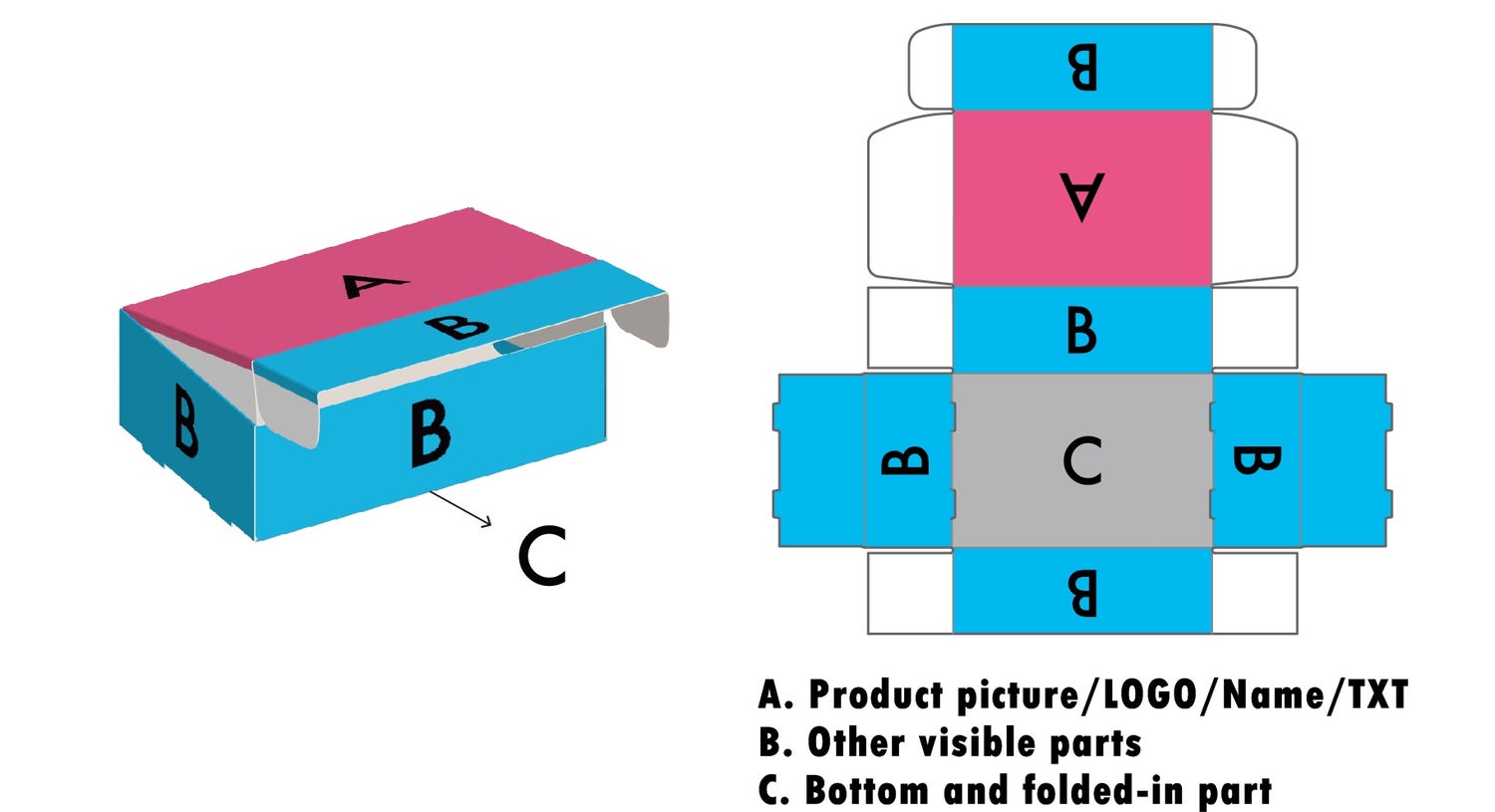 A
B
B
B
C

B
A
B
B
C
B
B

A. Product picture/LOGO/Name/TXT
B. Other visible parts
C. Bottom and folded-in part