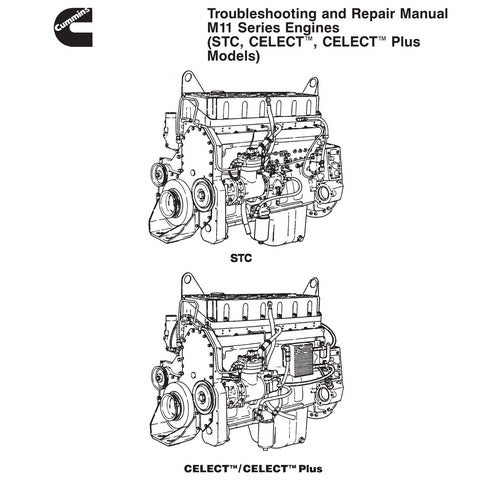 Cummins

Troubleshooting and Repair Manual
M11 Series Engines
(STC, CELECT™, CELECT™ Plus Models)

STC

CELECT™/CELECT™ Plus